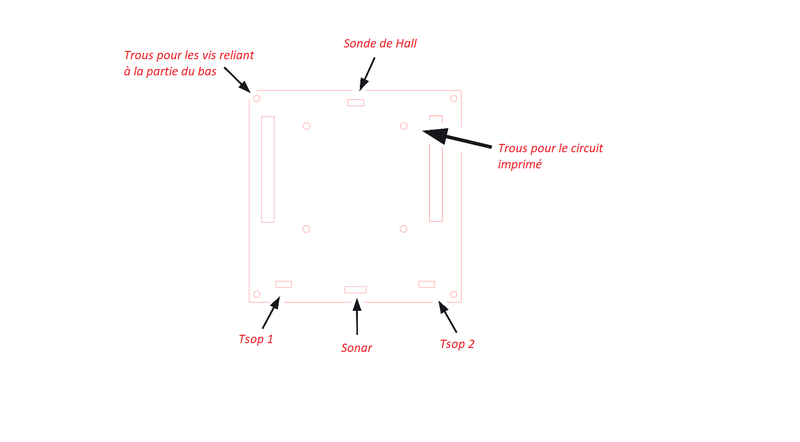 Trous pour les vis reliant à la partie du bas

Sonde de Hall

Trous pour le circuit imprimé

Tsop 1

Sonar

Tsop 2